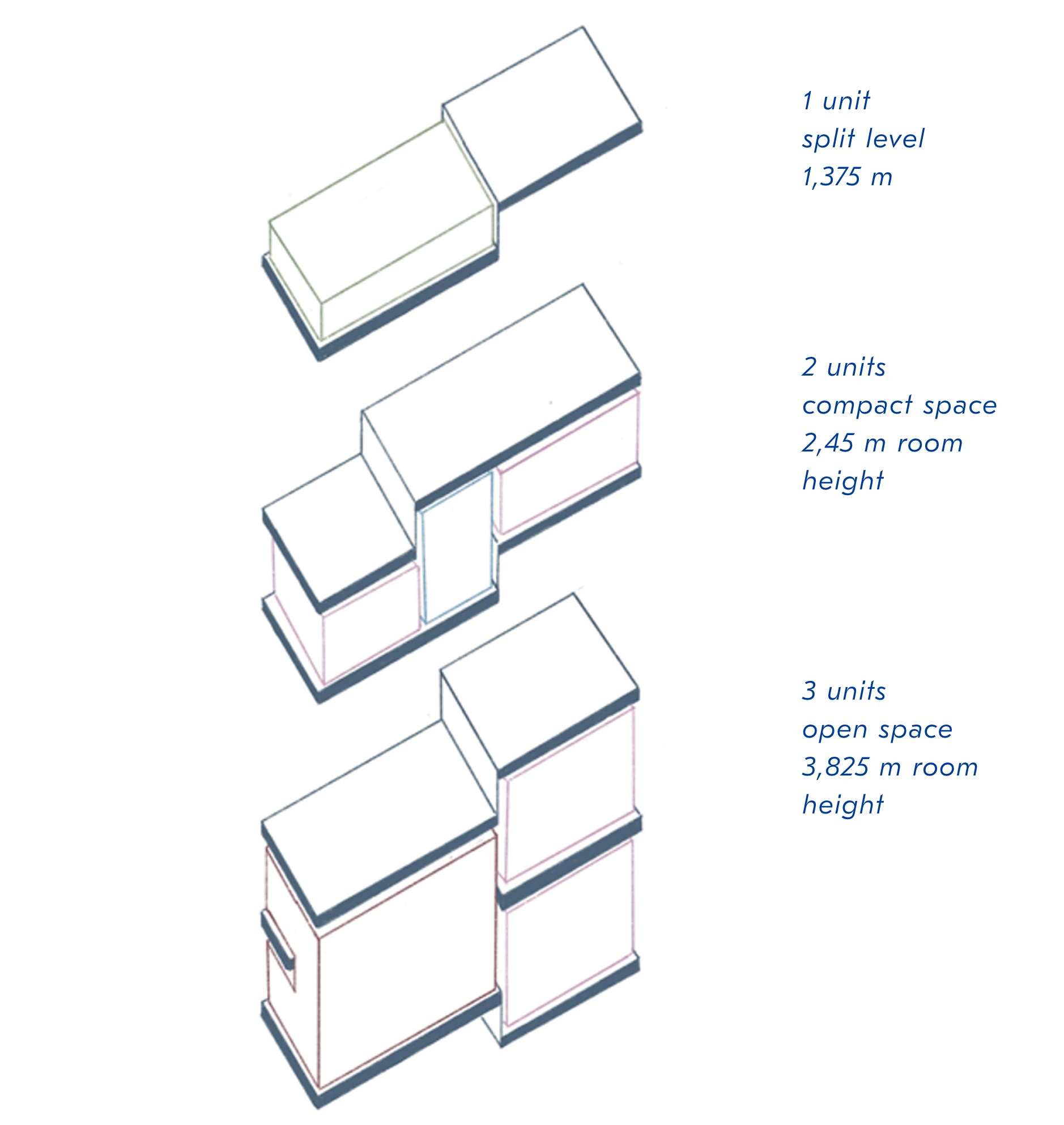 1 unit
split level
1,375 m

2 units
compact space
2,45 m room
height

3 units
open space
3,825 m room
height